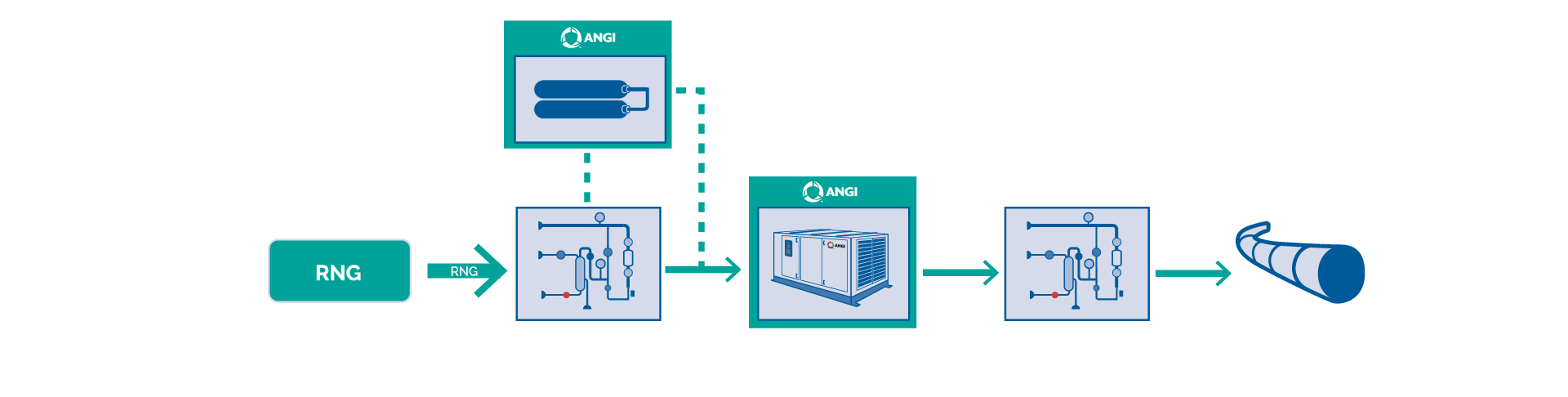 ANGI

RNG

RNG

ANGI

ANGI