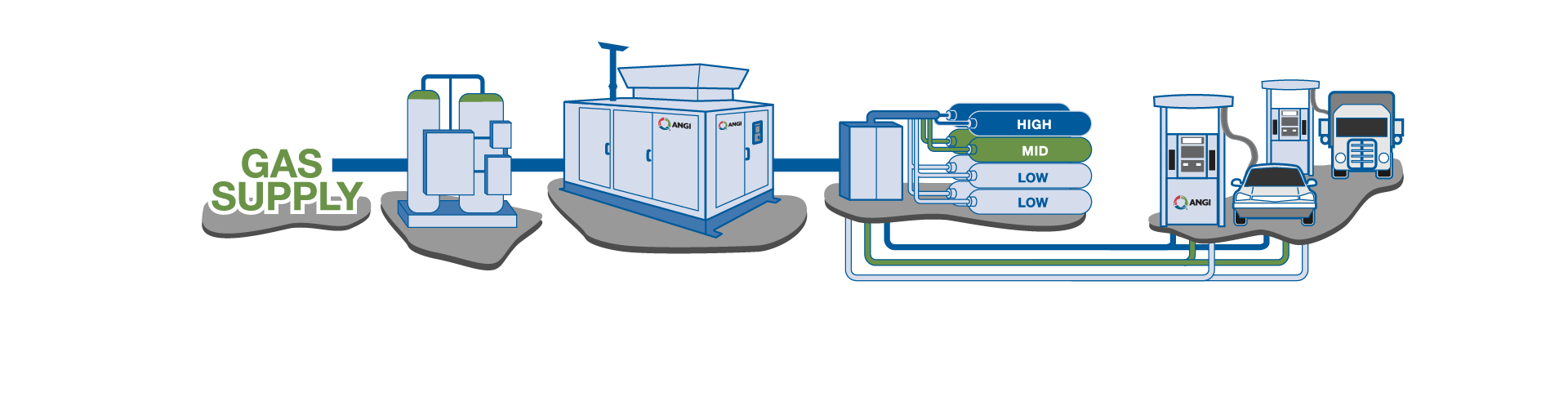 GAS SUPPLY

ANGI

ANGI

HIGH

MID

LOW

LOW

ANGI